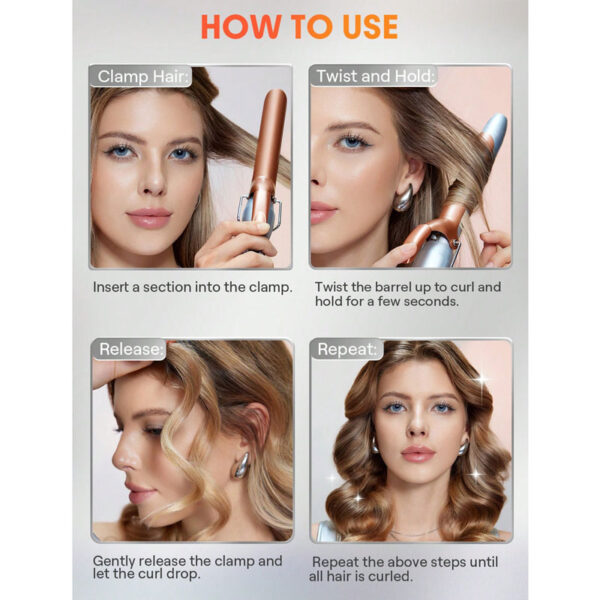 HOW TO USE

Clamp Hair:

Insert a section into the clamp.

Twist and Hold:

Twist the barrel up to curl and hold for a few seconds.

Release:

Gently release the clamp and let the curl drop.

Repeat:

Repeat the above steps until all hair is curled.